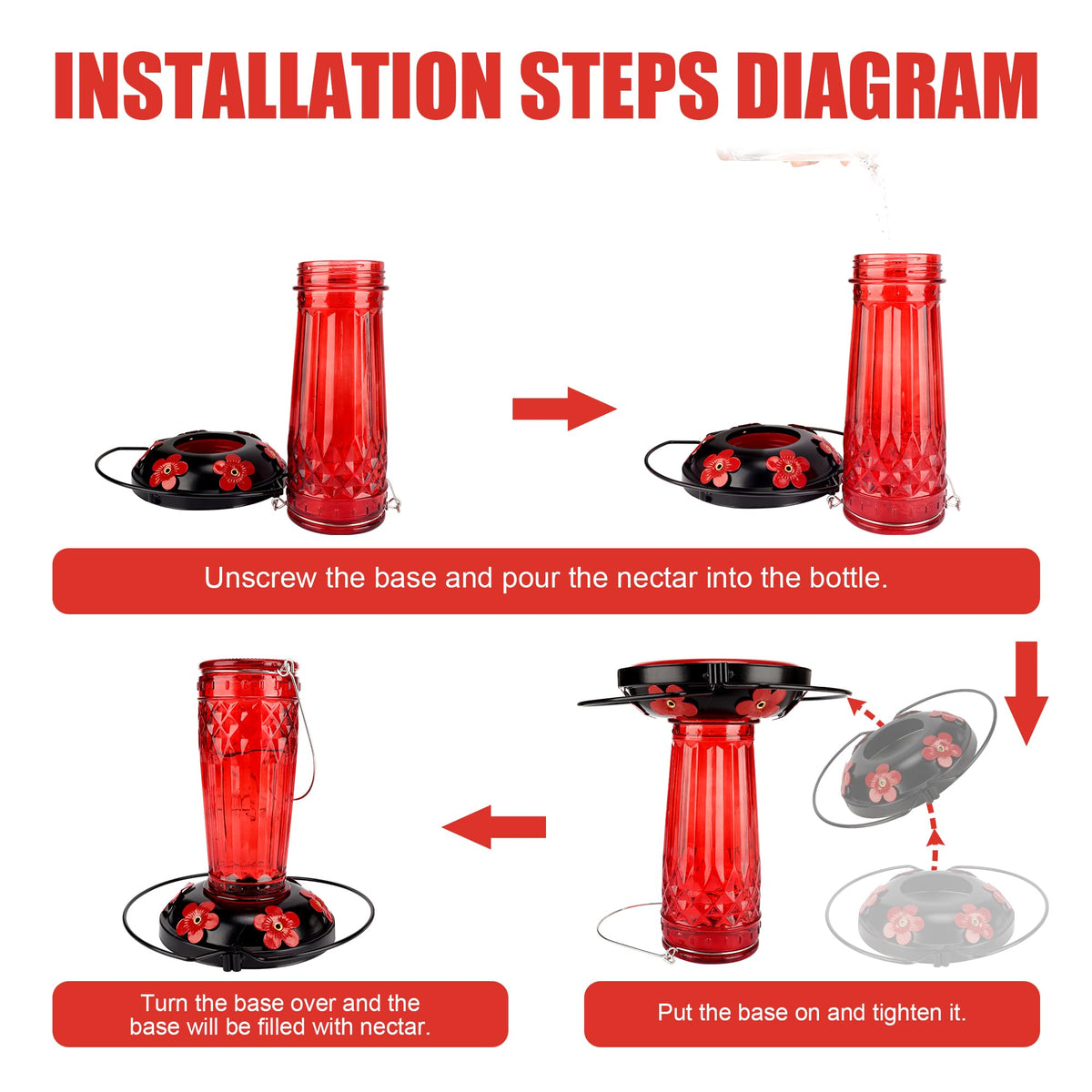 INSTALLATION STEPS DIAGRAM

Unscrew the base and pour the nectar into the bottle.

Turn the base over and the base will be filled with nectar.

Put the base on and tighten it.